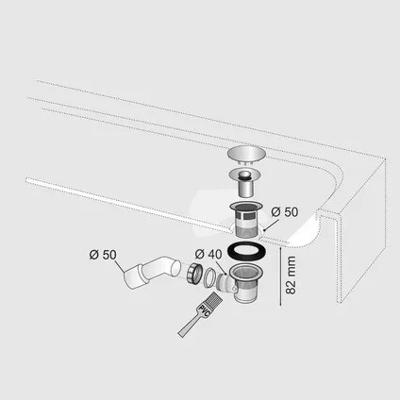 Ø 50
Ø 50
Ø 40
82 mm
PVC